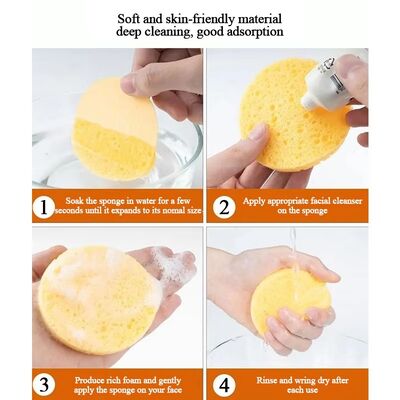 Soft and skin-friendly material
deep cleaning, good adsorption

1 Soak the sponge in water for a few seconds until it expands to its nomal size

2 Apply appropriate facial cleanser on the sponge

3 Produce rich foam and gently apply the sponge on your face

4 Rinse and wring dry after each use