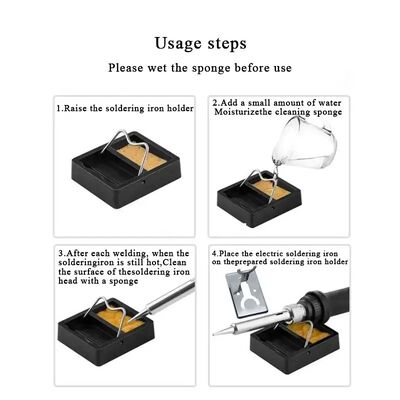 Usage steps

Please wet the sponge before use

1.Raise the soldering iron holder

2.Add a small amount of water Moisturizethe cleaning sponge

3.After each welding, when the solderingiron is still hot,Clean the surface of thesoldering iron head with a sponge

4.Place the electric soldering iron on theprepared soldering iron holder