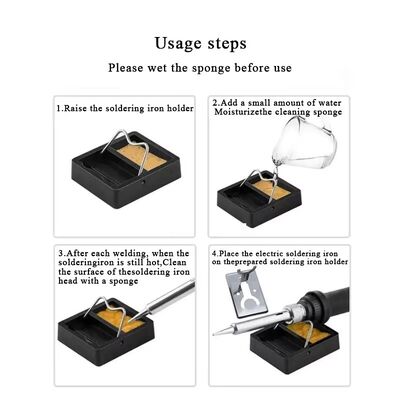 Usage steps

Please wet the sponge before use

1.Raise the soldering iron holder

2.Add a small amount of water Moisturizethe cleaning sponge

3.After each welding, when the solderingiron is still hot,Clean the surface of thesoldering iron head with a sponge

4.Place the electric soldering iron on theprepared soldering iron holder