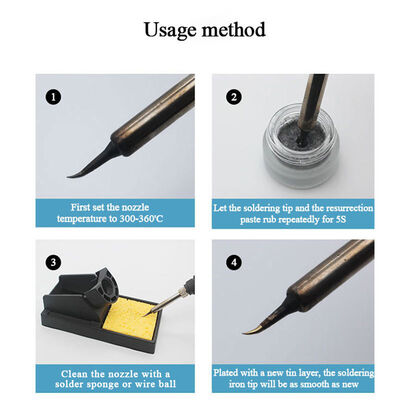 Usage method

1

First set the nozzle temperature to 300-360℃

2

Let the soldering tip and the resurrection paste rub repeatedly for 5S

3

Clean the nozzle with a solder sponge or wire ball

4

Plated with a new tin layer, the soldering iron tip will be as smooth as new