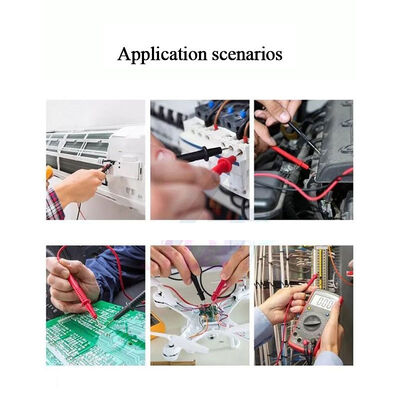 Application scenarios