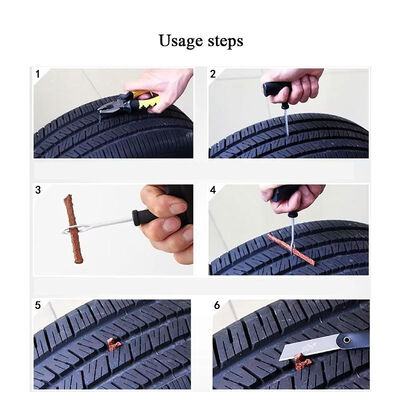 Usage steps

1

2

3

4

5

6