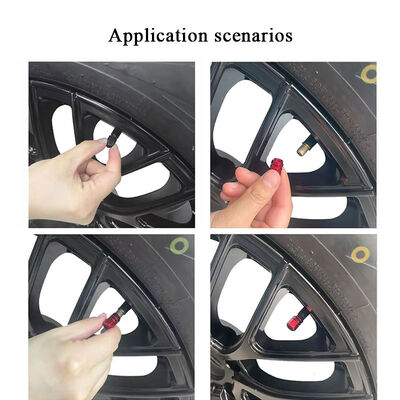 Application scenarios