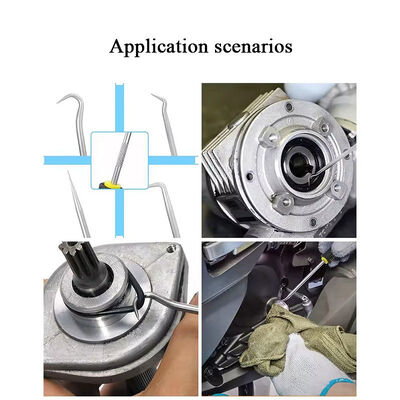 Application scenarios